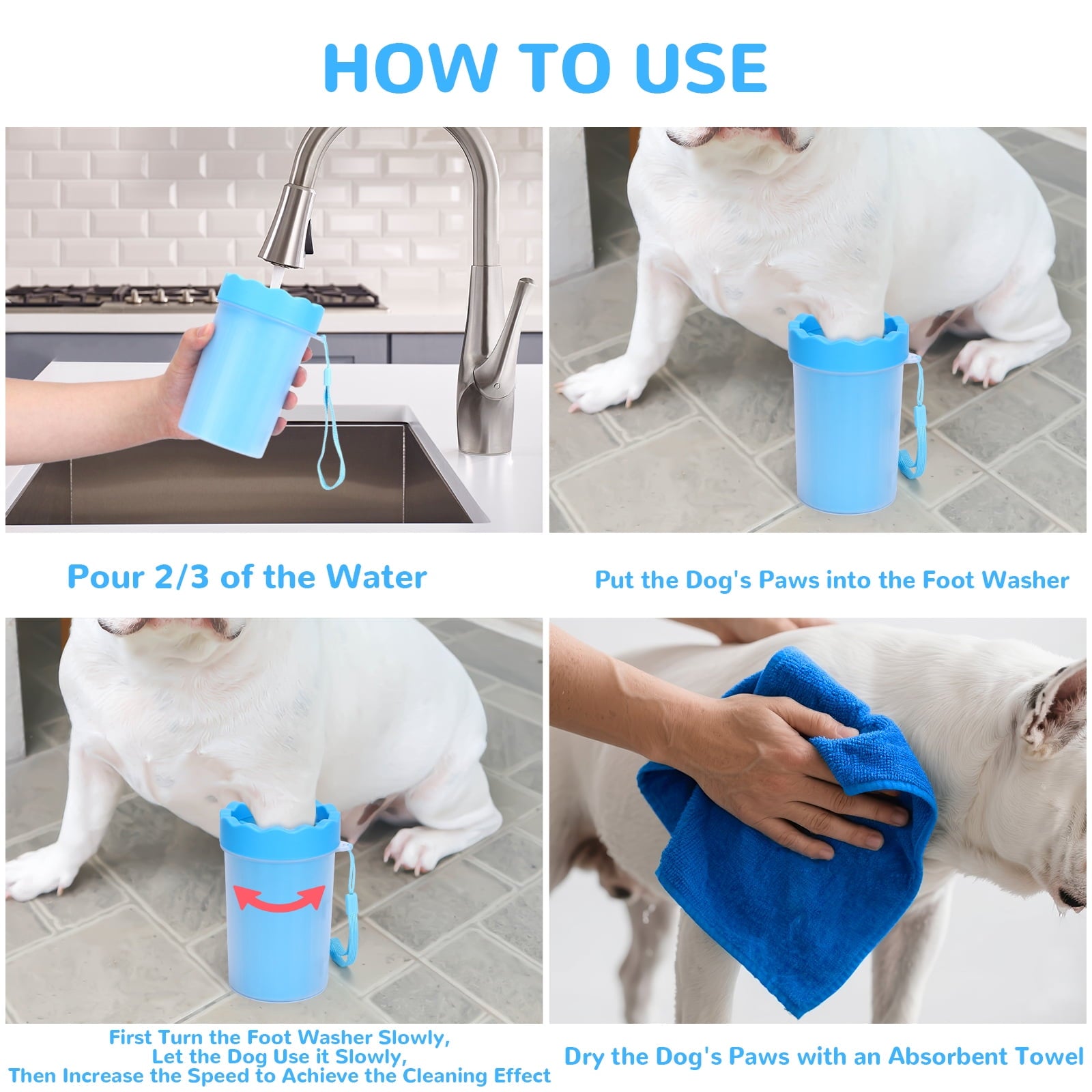 HOW TO USE

Pour 2/3 of the Water

Put the Dog's Paws into the Foot Washer

First Turn the Foot Washer Slowly,
Let the Dog Use it Slowly,
Then Increase the Speed to Achieve the Cleaning Effect

Dry the Dog's Paws with an Absorbent Towel